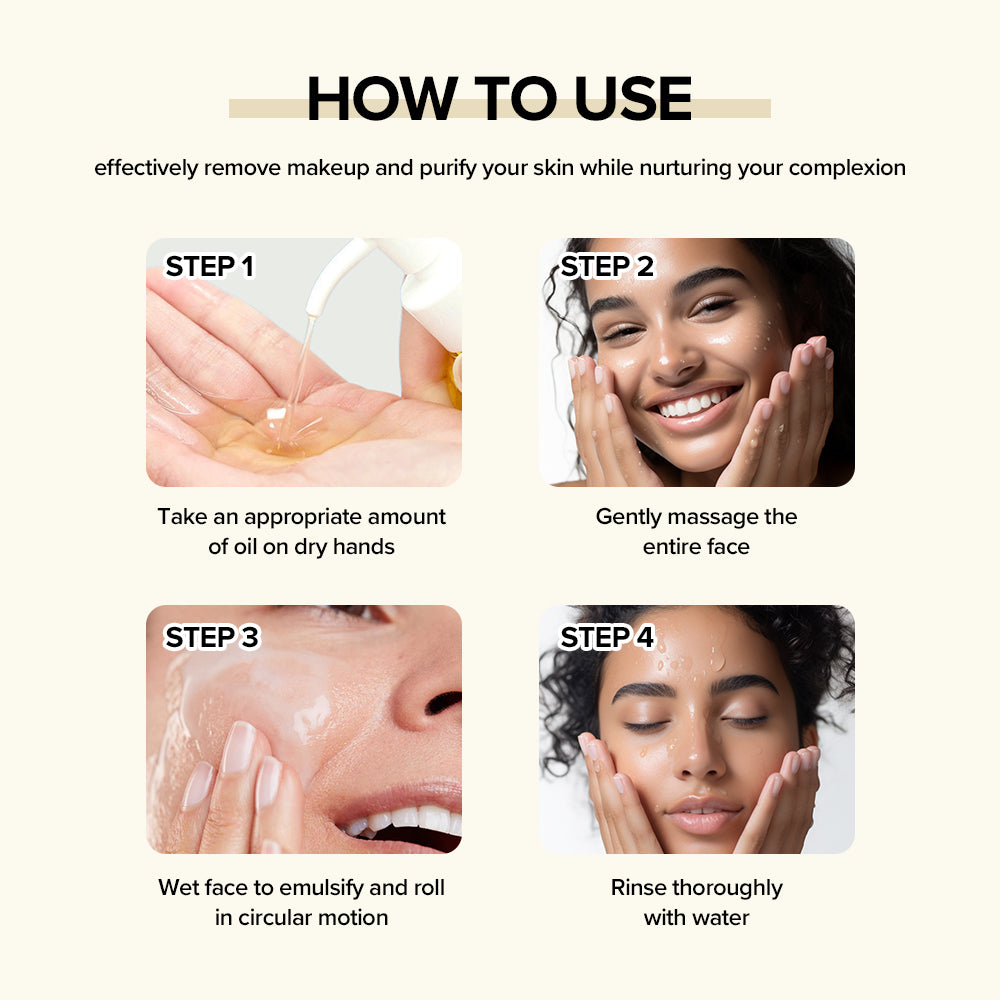 HOW TO USE

effectively remove makeup and purify your skin while nurturing your complexion

STEP 1

Take an appropriate amount of oil on dry hands

STEP 2

Gently massage the entire face

STEP 3

Wet face to emulsify and roll in circular motion

STEP 4

Rinse thoroughly with water