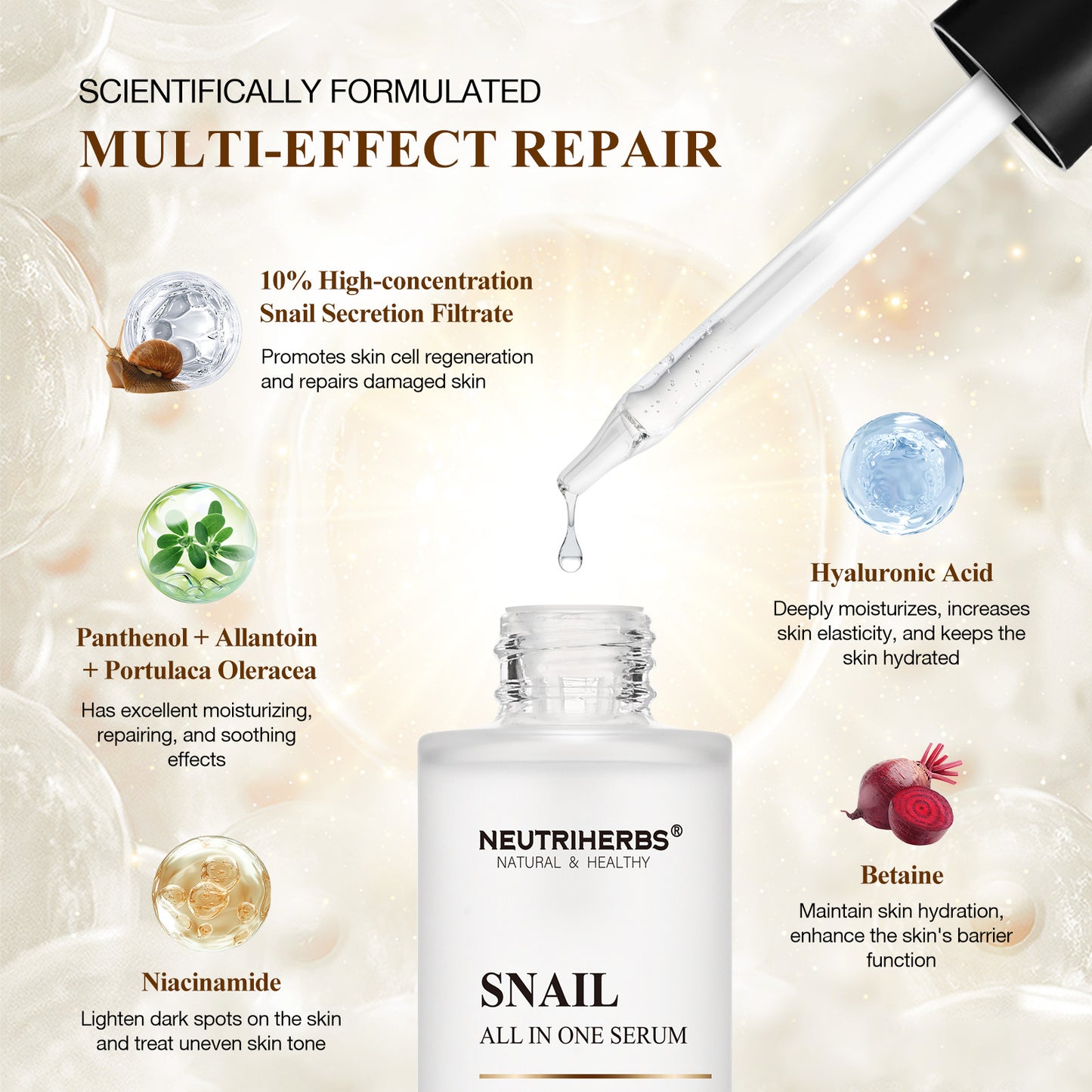 SCIENTIFICALLY FORMULATED
MULTI-EFFECT REPAIR

10% High-concentration Snail Secretion Filtrate
Promotes skin cell regeneration and repairs damaged skin

Panthenol + Allantoin + Portulaca Oleracea
Has excellent moisturizing, repairing, and soothing effects

Niacinamide
Lighten dark spots on the skin and treat uneven skin tone

Hyaluronic Acid
Deeply moisturizes, increases skin elasticity, and keeps the skin hydrated

Betaine
Maintain skin hydration, enhance the skin's barrier function

NEUTRIHERBS®
NATURAL & HEALTHY

SNAIL
ALL IN ONE SERUM